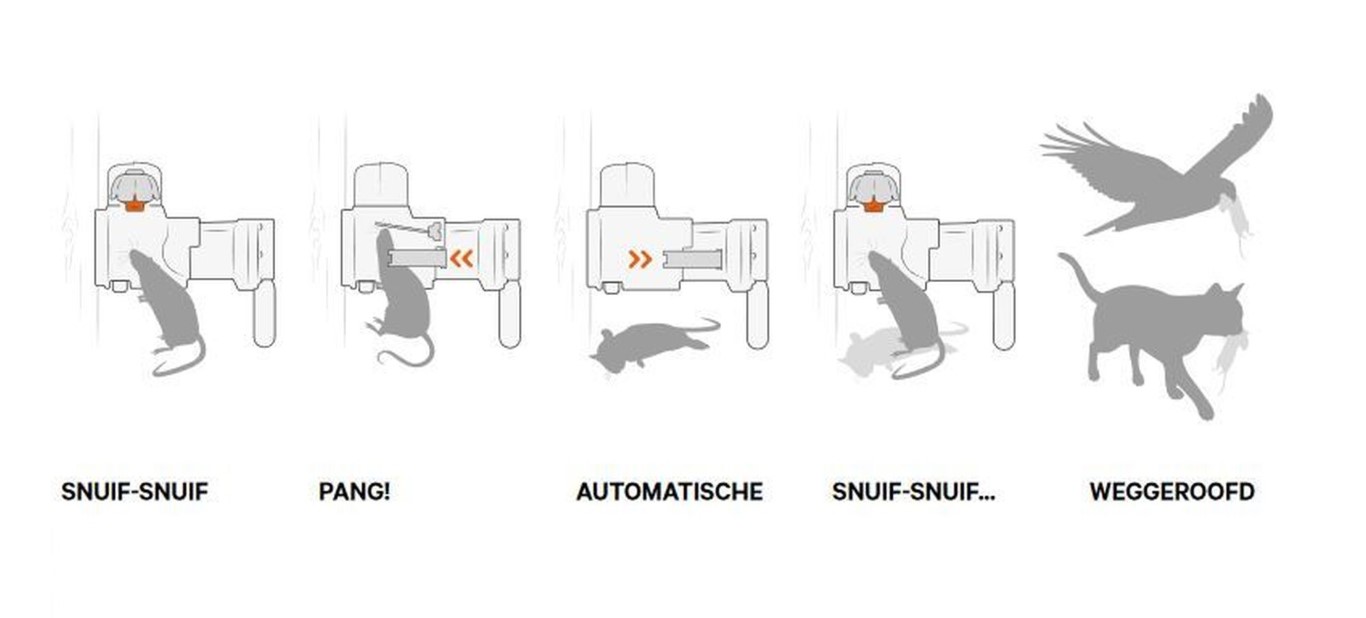 SNUIF-SNUIF

PANG!

AUTOMATISCHE

SNUIF-SNUIF...

WEGGEROOFD